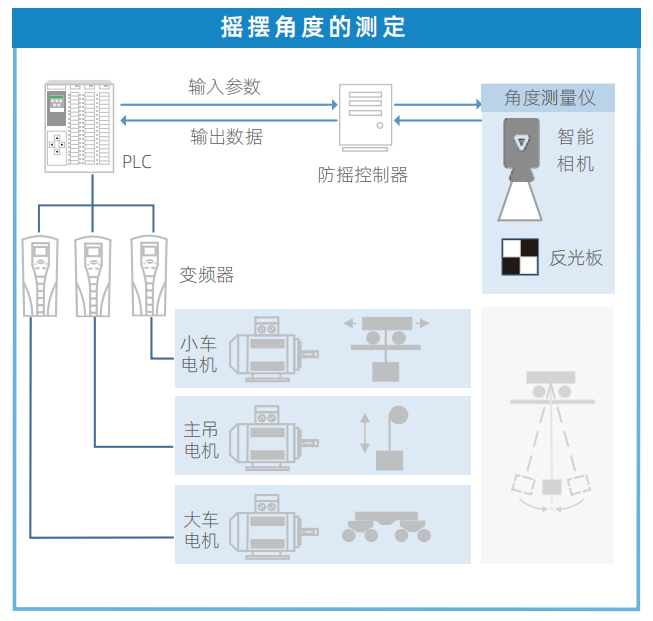 摇摆角度的测定

输入参数

输出数据

PLC

防摇控制器

角度测量仪

智能相机

反光板

变频器

小车电机

主吊电机

大车电机