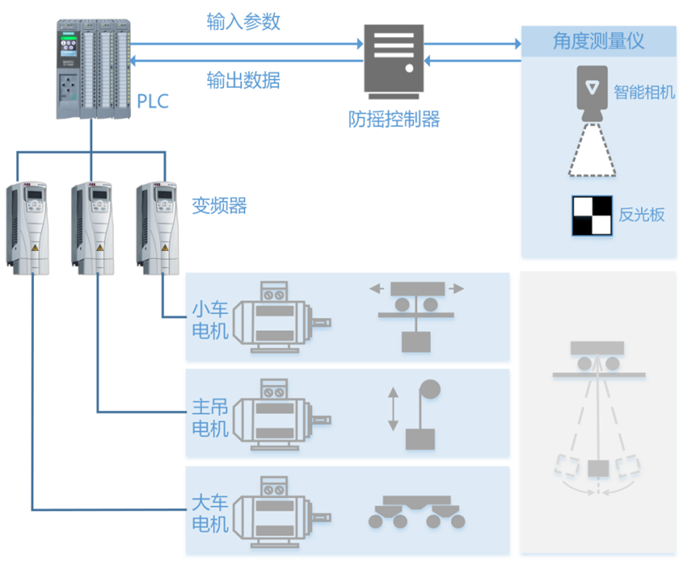 输入参数

输出数据

PLC

防摇控制器

角度测量仪

智能相机

反光板

变频器

小车电机

主吊电机

大车电机